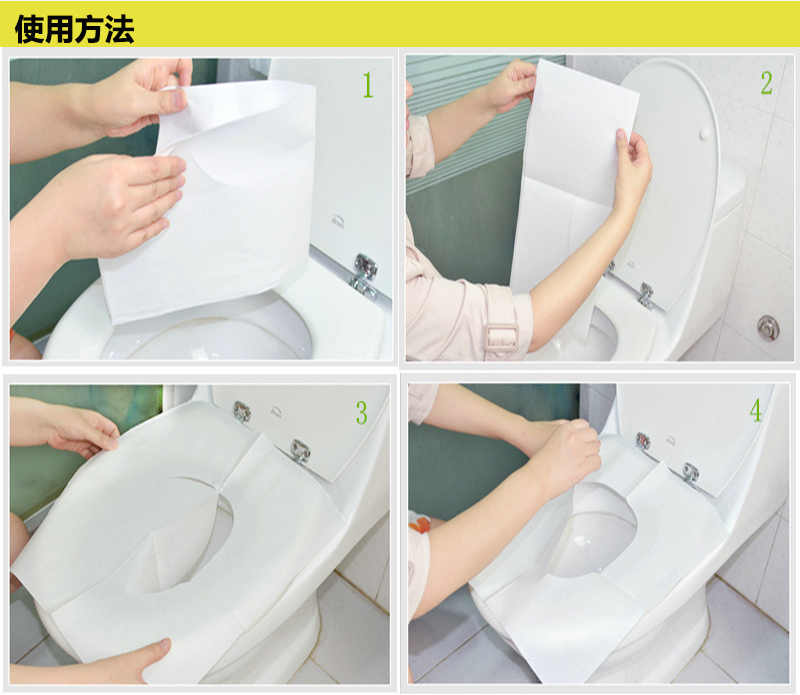 使用方法

1

2

3

4