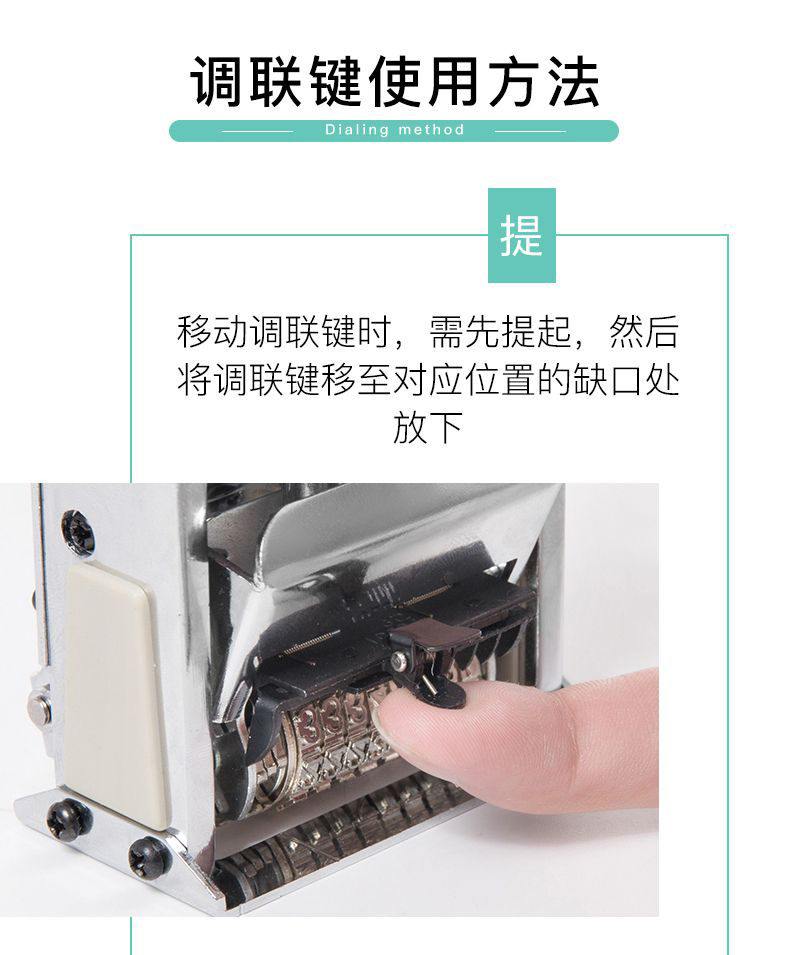 调联键使用方法

Dialing method

提

移动调联键时，需先提起，然后将调联键移至对应位置的缺口处放下