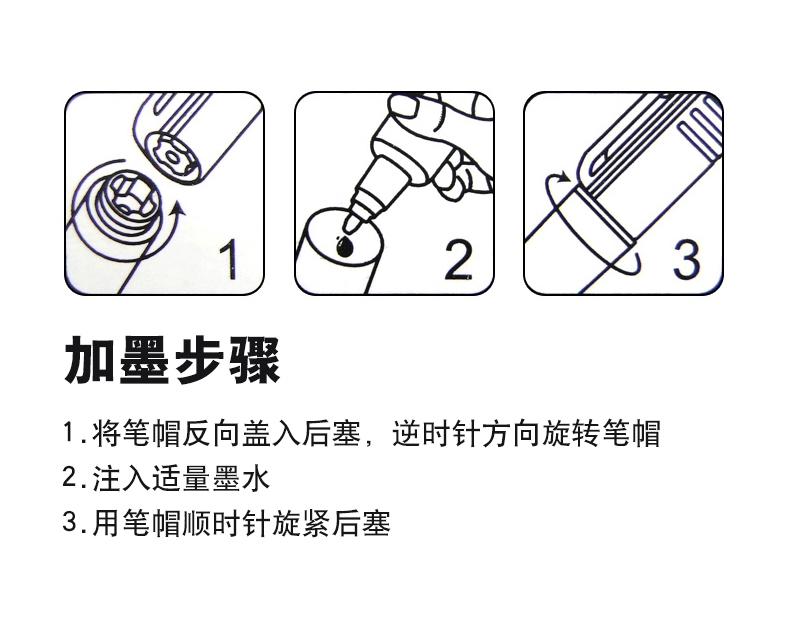 1

2

3

加墨步骤

1.将笔帽反向盖入后塞，逆时针方向旋转笔帽

2.注入适量墨水

3.用笔帽顺时针旋紧后塞