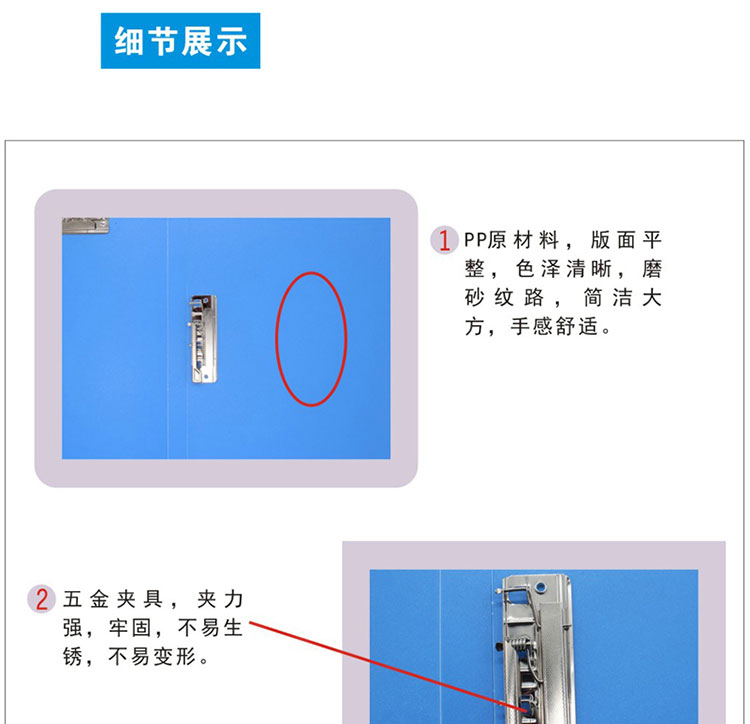 细节展示

1 PP原材料，版面平整，色泽清晰，磨砂纹路，简洁大方，手感舒适。

2 五金夹具，夹力强，牢固，不易生锈，不易变形。