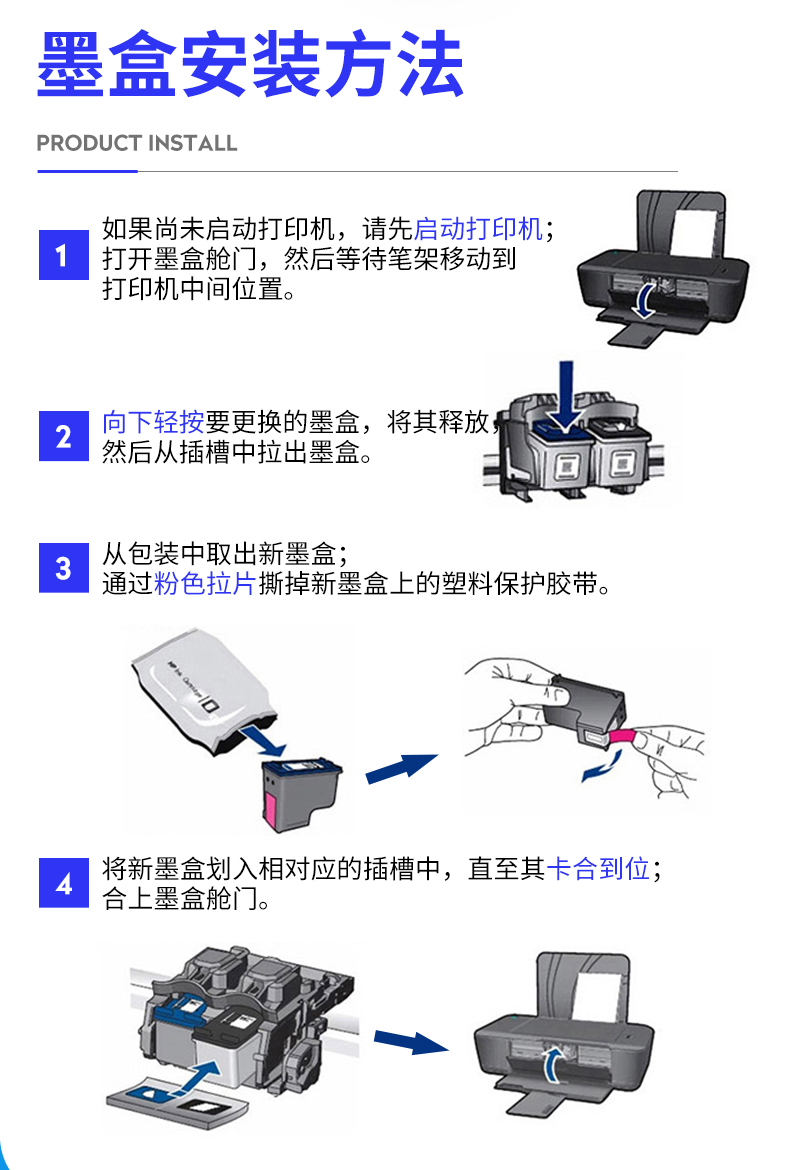 墨盒安装方法

PRODUCT INSTALL

1 如果尚未启动打印机，请先启动打印机；打开墨盒舱门，然后等待笔架移动到打印机中间位置。

2 向下轻按要更换的墨盒，将其释放，然后从插槽中拉出墨盒。

3 从包装中取出新墨盒；通过粉色拉片撕掉新墨盒上的塑料保护胶带。

4 将新墨盒划入相对应的插槽中，直至其卡合到位；合上墨盒舱门。