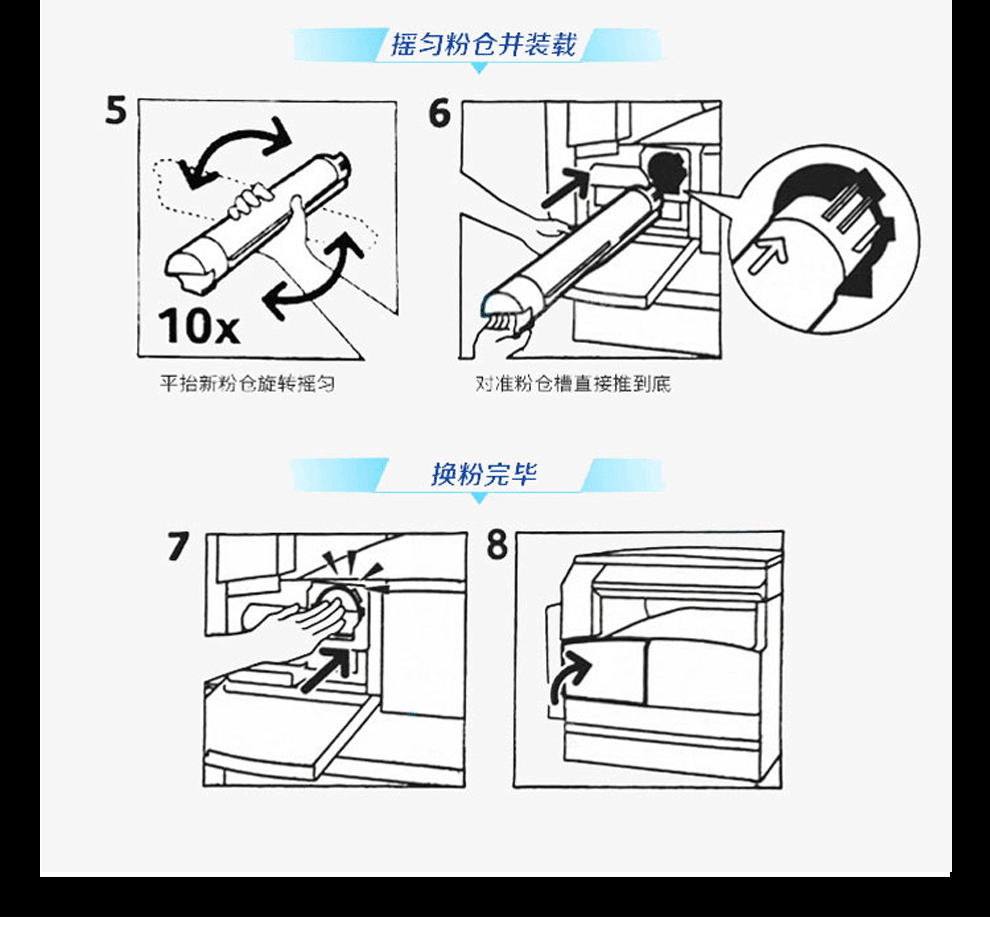 摇匀粉仓并装载

5

10x

平抬新粉仓旋转摇匀

6

对准粉仓槽直接推到底

换粉完毕

7

8