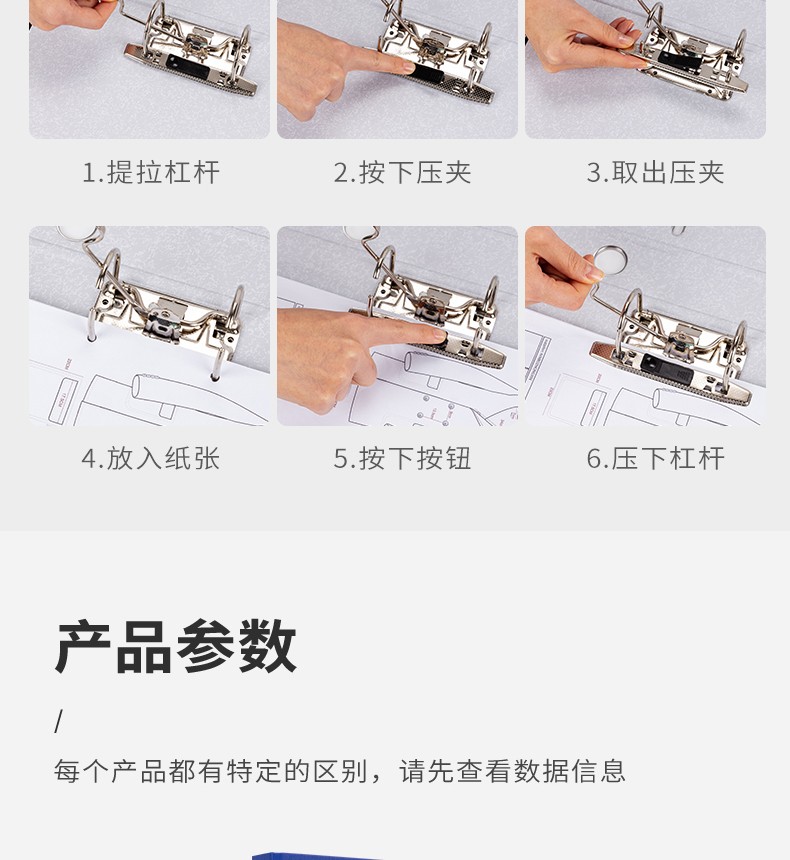 1.提拉杠杆

2.按下压夹

3.取出压夹

4.放入纸张

5.按下按钮

6.压下杠杆

产品参数

/

每个产品都有特定的区别，请先查看数据信息