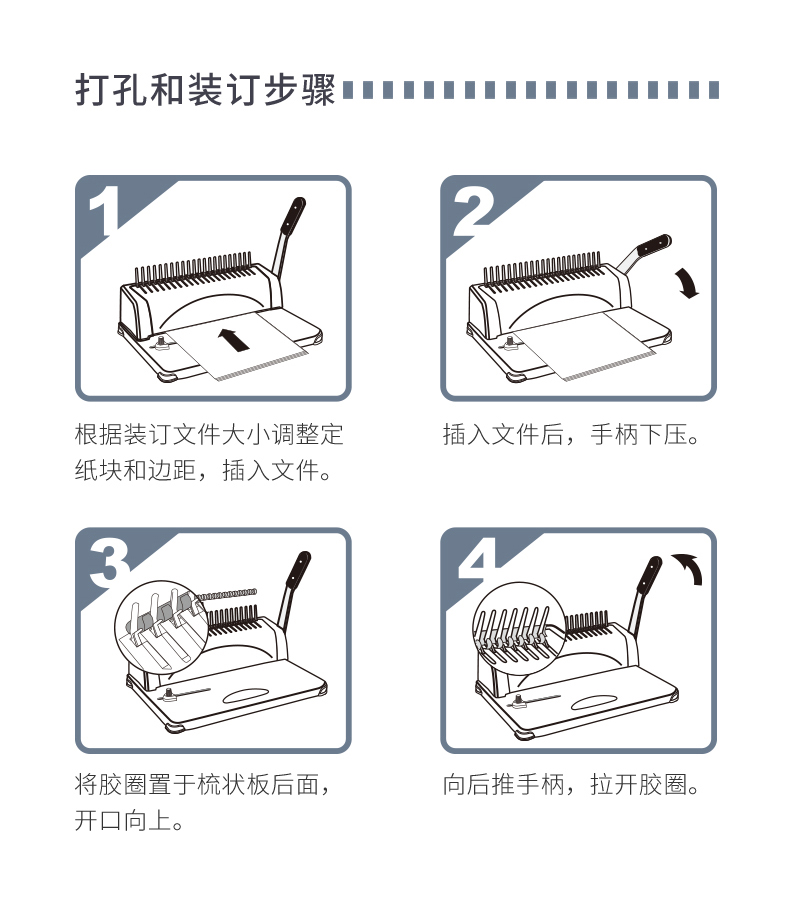 打孔和装订步骤

1

根据装订文件大小调整定纸块和边距，插入文件。

2

插入文件后，手柄下压。

3

将胶圈置于梳状板后面，开口向上。

4

向后推手柄，拉开胶圈。