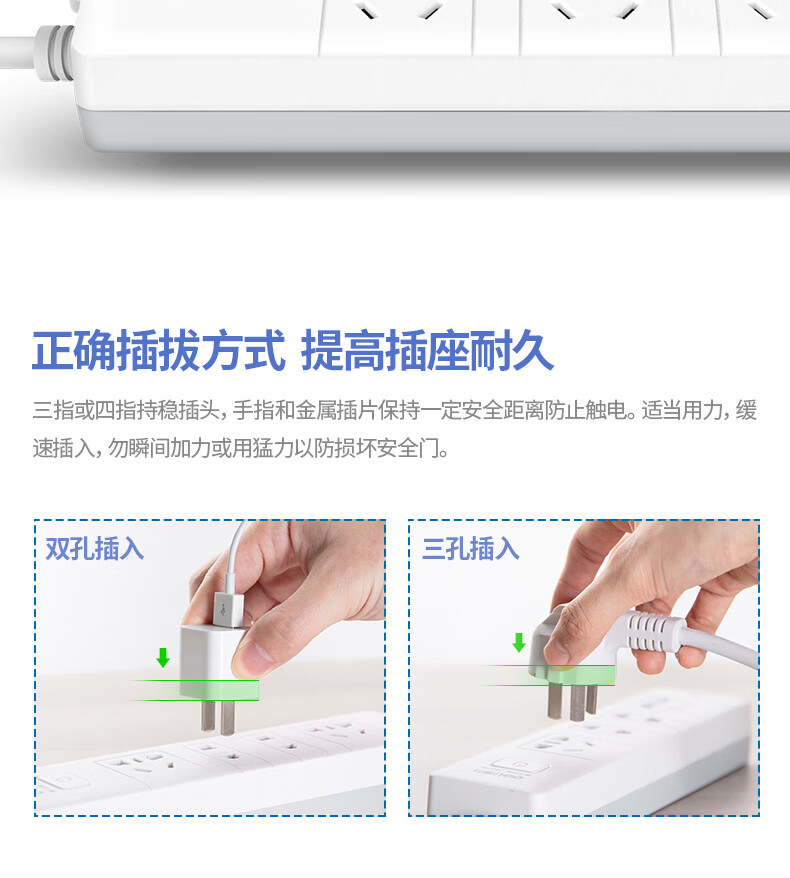 正确插拔方式 提高插座耐久

三指或四指持稳插头，手指和金属插片保持一定安全距离防止触电。适当用力，缓速插入，勿瞬间加力或用猛力以防损坏安全门。

双孔插入

三孔插入