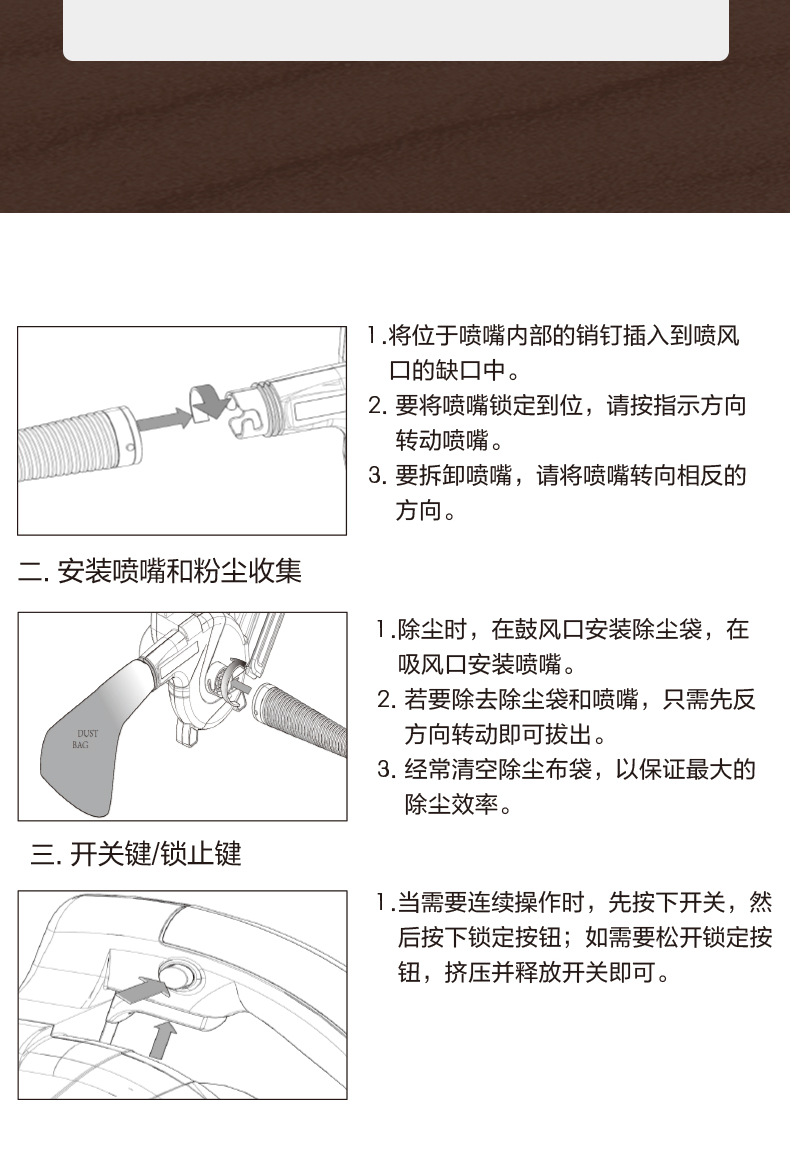 1.将位于喷嘴内部的销钉插入到喷风口的缺口中。
2. 要将喷嘴锁定到位，请按指示方向转动喷嘴。
3. 要拆卸喷嘴，请将喷嘴转向相反的方向。

二. 安装喷嘴和粉尘收集

DUST BAG

1.除尘时，在鼓风口安装除尘袋，在吸风口安装喷嘴。
2. 若要除去除尘袋和喷嘴，只需先反方向转动即可拔出。
3. 经常清空除尘布袋，以保证最大的除尘效率。

三. 开关键/锁止键

1.当需要连续操作时，先按下开关，然后按下锁定按钮；如需要松开锁定按钮，挤压并释放开关即可。