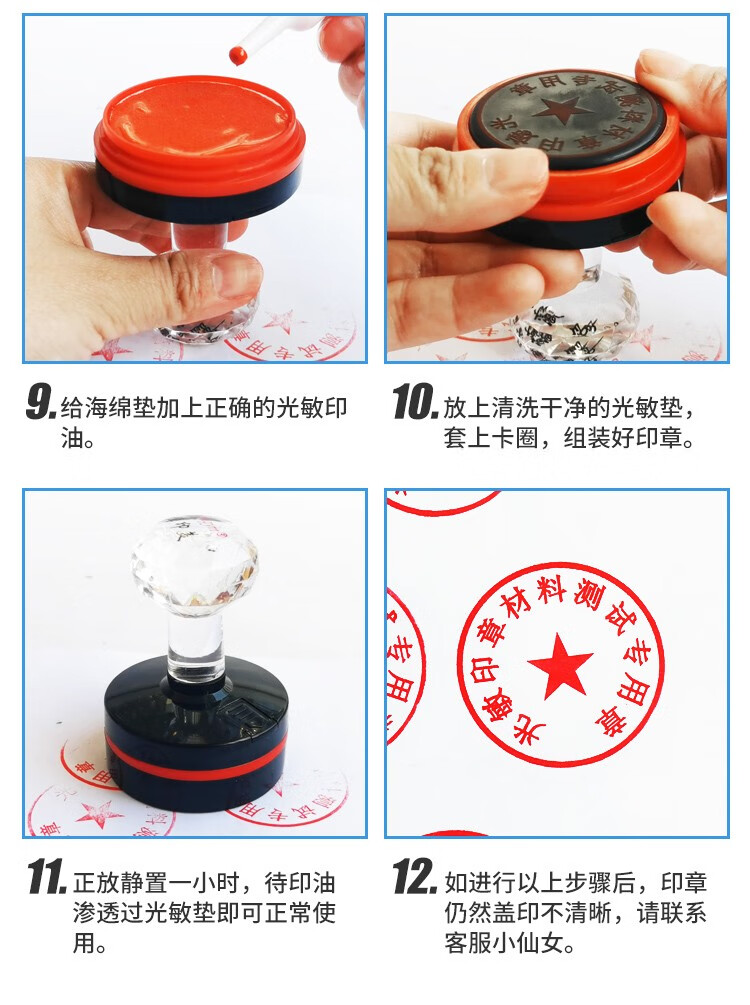 9. 给海绵垫加上正确的光敏印油。

10. 放上清洗干净的光敏垫，套上卡圈，组装好印章。

光敏印章材料测试专用章

11. 正放静置一小时，待印油渗透过光敏垫即可正常使用。

12. 如进行以上步骤后，印章仍然盖印不清晰，请联系客服小仙女。