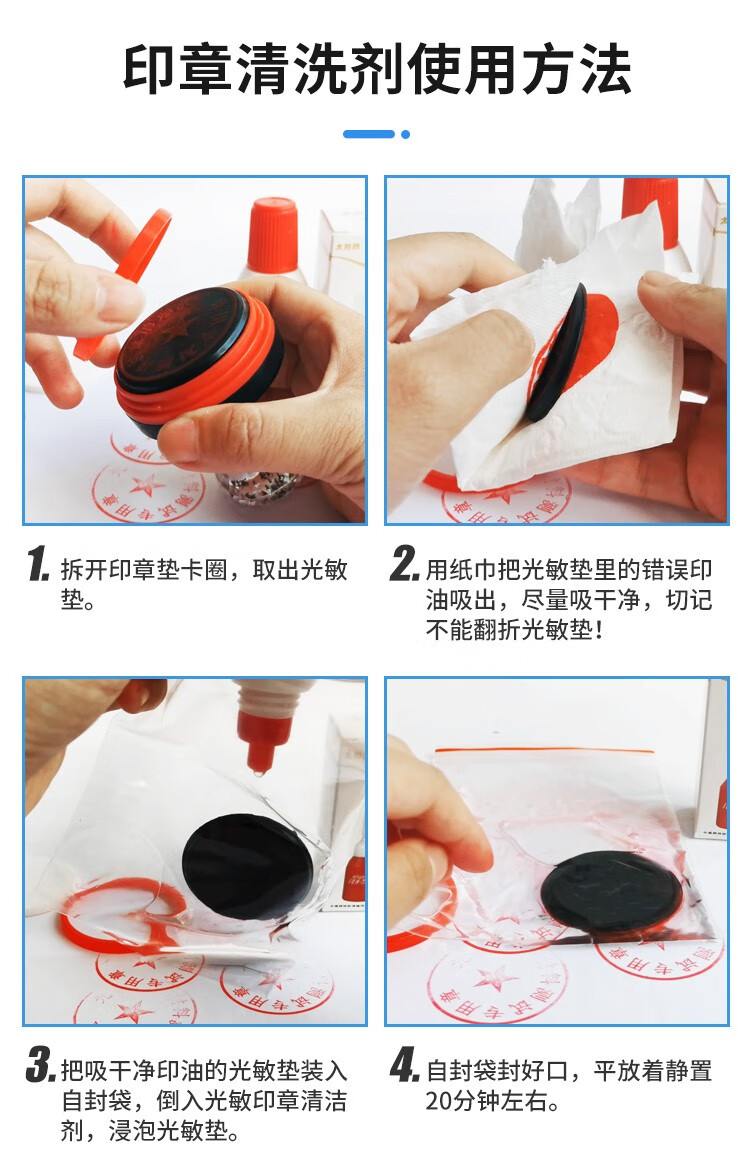 印章清洗剂使用方法

1. 拆开印章垫卡圈，取出光敏垫。

2. 用纸巾把光敏垫里的错误印油吸出，尽量吸干净，切记不能翻折光敏垫！

3. 把吸干净印油的光敏垫装入自封袋，倒入光敏印章清洁剂，浸泡光敏垫。

4. 自封袋封好口，平放着静置20分钟左右。